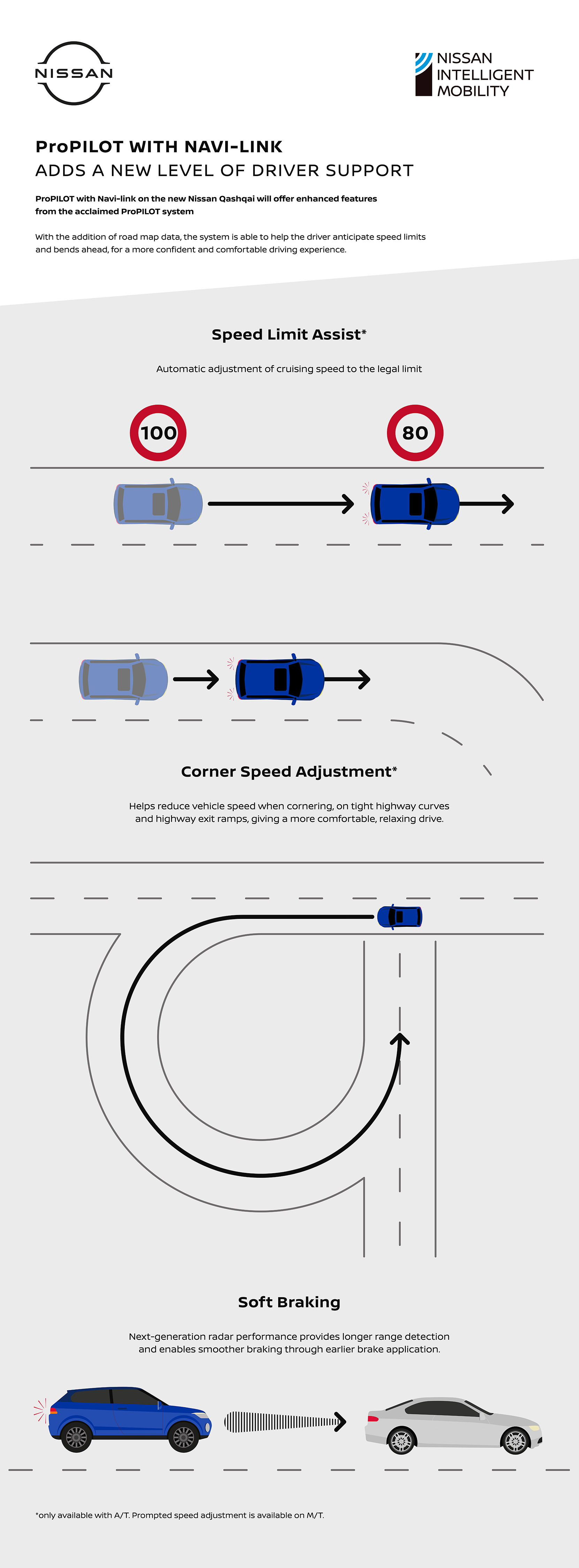 NISSAN

NISSAN
INTELLIGENT
MOBILITY

ProPILOT WITH NAVI-LINK
ADDS A NEW LEVEL OF DRIVER SUPPORT

ProPILOT with Navi-link on the new Nissan Qashqai will offer enhanced features from the acclaimed ProPILOT system

With the addition of road map data, the system is able to help the driver anticipate speed limits and bends ahead, for a more confident and comfortable driving experience.

Speed Limit Assist*

Automatic adjustment of cruising speed to the legal limit

100

80

Corner Speed Adjustment*

Helps reduce vehicle speed when cornering, on tight highway curves and highway exit ramps, giving a more comfortable, relaxing drive.

Soft Braking

Next-generation radar performance provides longer range detection and enables smoother braking through earlier brake application.

*only available with A/T. Prompted speed adjustment is available on M/T.