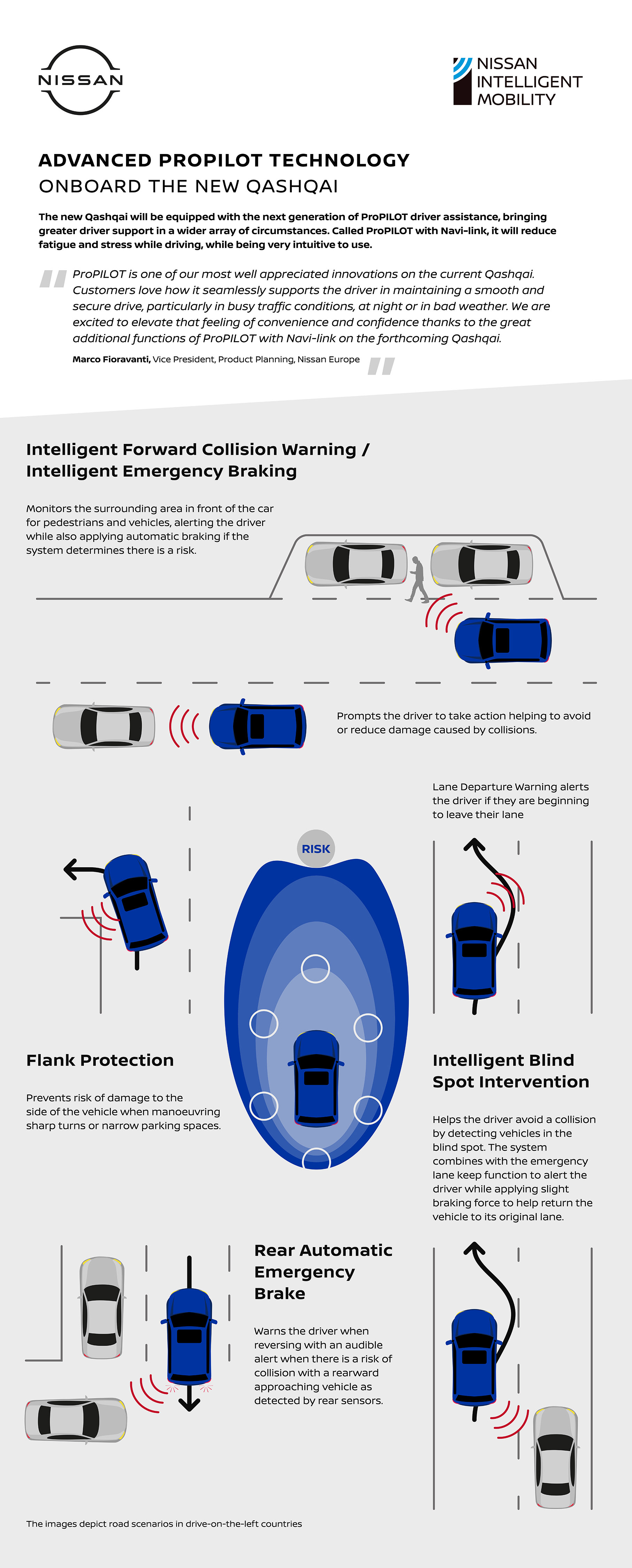 NISSAN

NISSAN INTELLIGENT MOBILITY

ADVANCED PROPILOT TECHNOLOGY
ONBOARD THE NEW QASHQAI

The new Qashqai will be equipped with the next generation of ProPILOT driver assistance, bringing greater driver support in a wider array of circumstances. Called ProPILOT with Navi-link, it will reduce fatigue and stress while driving, while being very intuitive to use.

ProPILOT is one of our most well appreciated innovations on the current Qashqai. Customers love how it seamlessly supports the driver in maintaining a smooth and secure drive, particularly in busy traffic conditions, at night or in bad weather. We are excited to elevate that feeling of convenience and confidence thanks to the great additional functions of ProPILOT with Navi-link on the forthcoming Qashqai.

Marco Fioravanti, Vice President, Product Planning, Nissan Europe

Intelligent Forward Collision Warning / Intelligent Emergency Braking

Monitors the surrounding area in front of the car for pedestrians and vehicles, alerting the driver while also applying automatic braking if the system determines there is a risk.

Prompts the driver to take action helping to avoid or reduce damage caused by collisions.

Lane Departure Warning alerts the driver if they are beginning to leave their lane

RISK

Flank Protection

Prevents risk of damage to the side of the vehicle when manoeuvring sharp turns or narrow parking spaces.

Intelligent Blind Spot Intervention

Helps the driver avoid a collision by detecting vehicles in the blind spot. The system combines with the emergency lane keep function to alert the driver while applying slight braking force to help return the vehicle to its original lane.

Rear Automatic Emergency Brake

Warns the driver when reversing with an audible alert when there is a risk of collision with a rearward approaching vehicle as detected by rear sensors.

The images depict road scenarios in drive-on-the-left countries